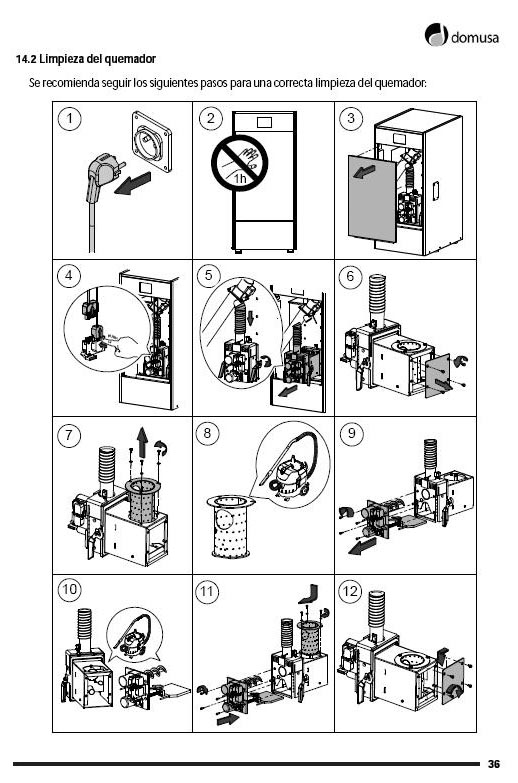 domusa

14.2 Limpieza del quemador

Se recomienda seguir los siguientes pasos para una correcta limpieza del quemador:

1

2

1h

3

4

5

6

7

8

9

10

11

12

36