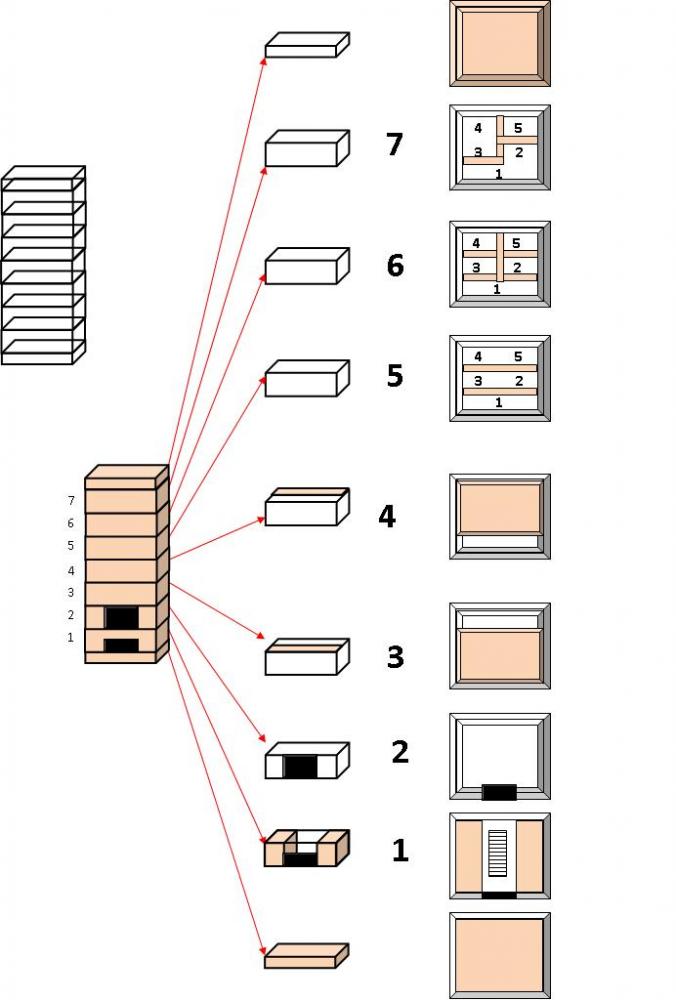 7
4 5
3 2
1
6
4 5
3 2
1
5
4 5
3 2
1
7
6
5
4
3
2
1
4
3
2
1